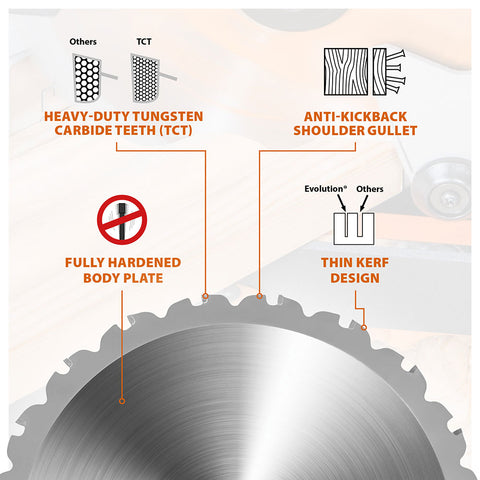 Others

TCT

HEAVY-DUTY TUNGSTEN CARBIDE TEETH (TCT)

ANTI-KICKBACK SHOULDER GULLET

Evolution®

Others

FULLY HARDENED BODY PLATE

THIN KERF DESIGN